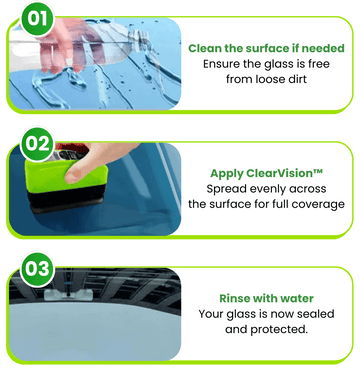 01

Clean the surface if needed
Ensure the glass is free from loose dirt

02

Apply ClearVision™
Spread evenly across the surface for full coverage

03

Rinse with water
Your glass is now sealed and protected.