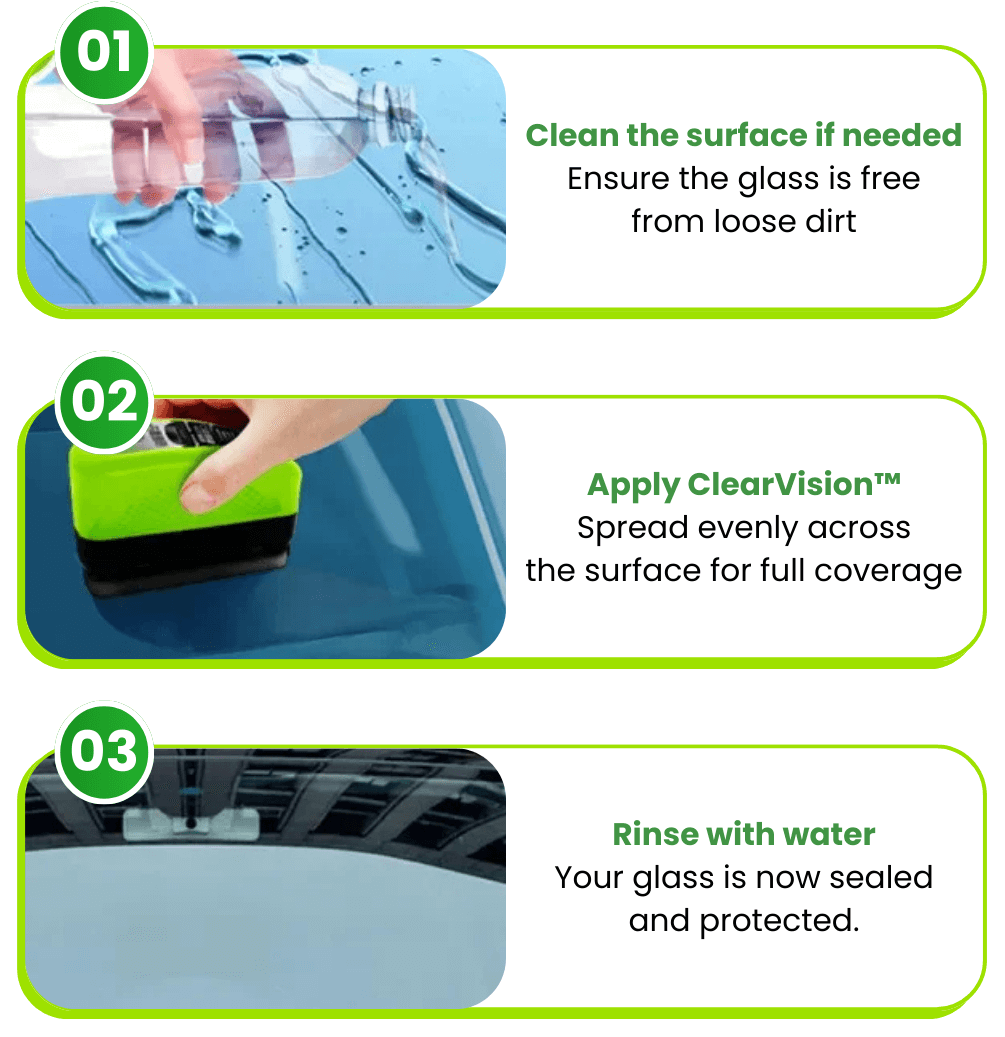 01

Clean the surface if needed
Ensure the glass is free from loose dirt

02

Apply ClearVision™
Spread evenly across the surface for full coverage

03

Rinse with water
Your glass is now sealed and protected.