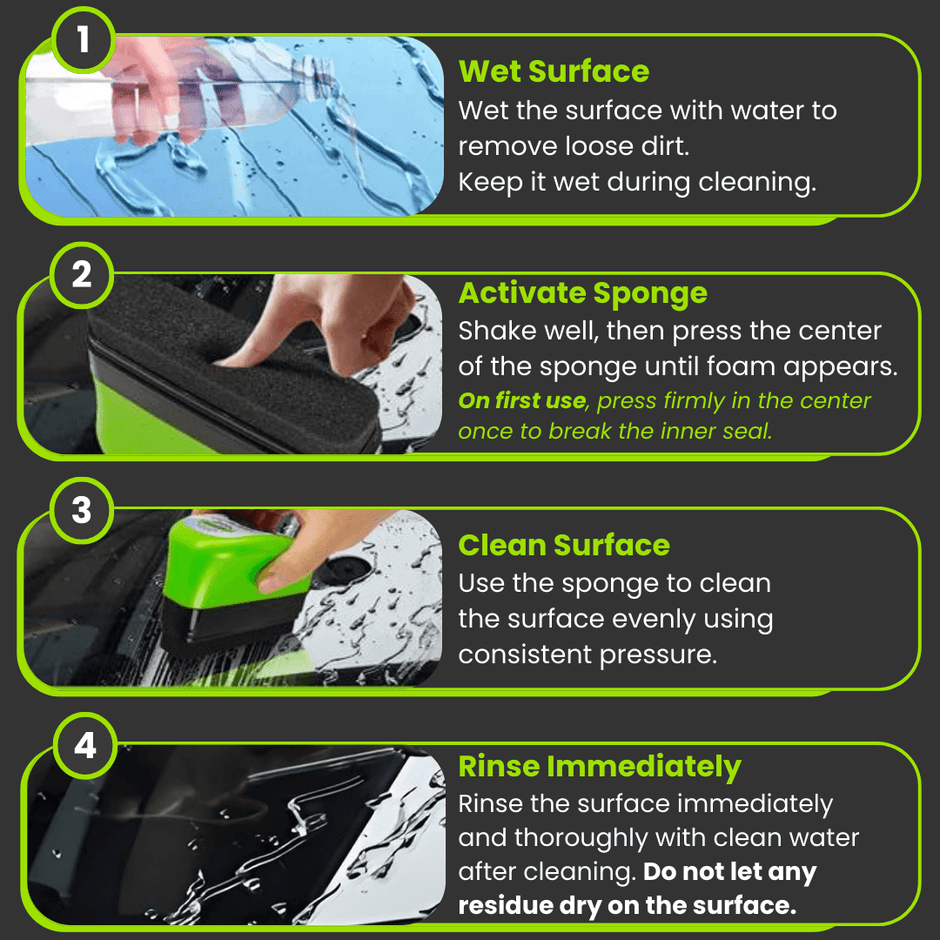 1

Wet Surface

Wet the surface with water to remove loose dirt.
Keep it wet during cleaning.

2

Activate Sponge

Shake well, then press the center of the sponge until foam appears.
On first use, press firmly in the center once to break the inner seal.

3

Clean Surface

Use the sponge to clean the surface evenly using consistent pressure.

4

Rinse Immediately

Rinse the surface immediately and thoroughly with clean water after cleaning. Do not let any residue dry on the surface.